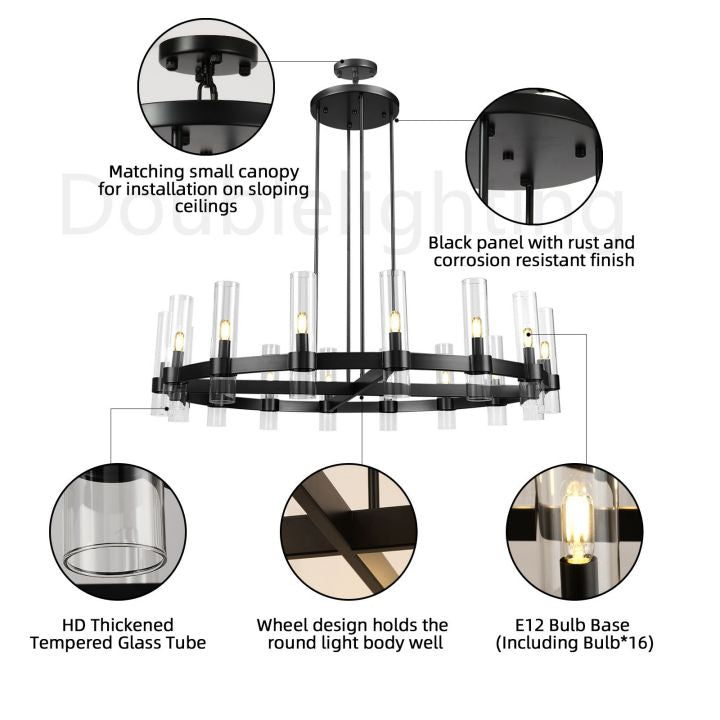 Matching small canopy for installation on sloping ceilings

Doublelighting

Black panel with rust and corrosion resistant finish

HD Thickened Tempered Glass Tube

Wheel design holds the round light body well

E12 Bulb Base (Including Bulb*16)