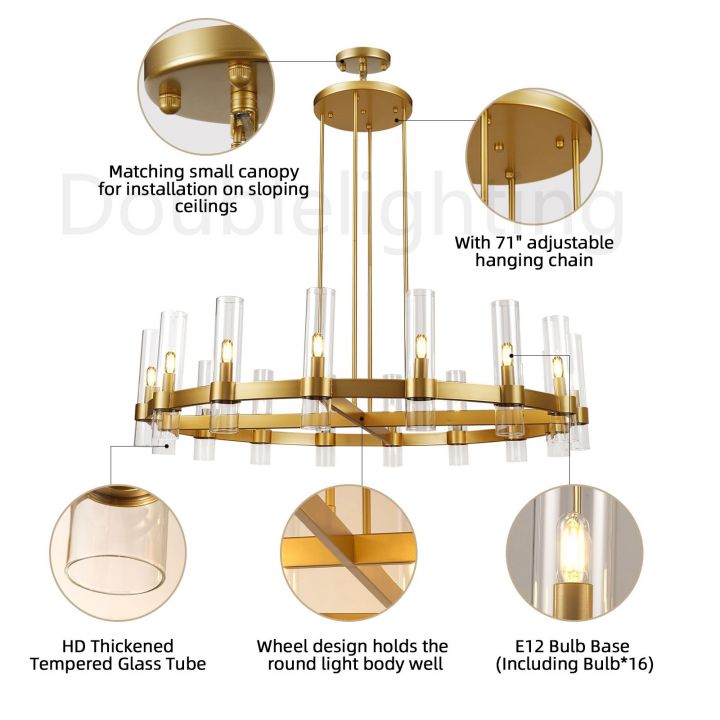 Matching small canopy for installation on sloping ceilings

Doublelighting

With 71" adjustable hanging chain

HD Thickened Tempered Glass Tube

Wheel design holds the round light body well

E12 Bulb Base (Including Bulb*16)