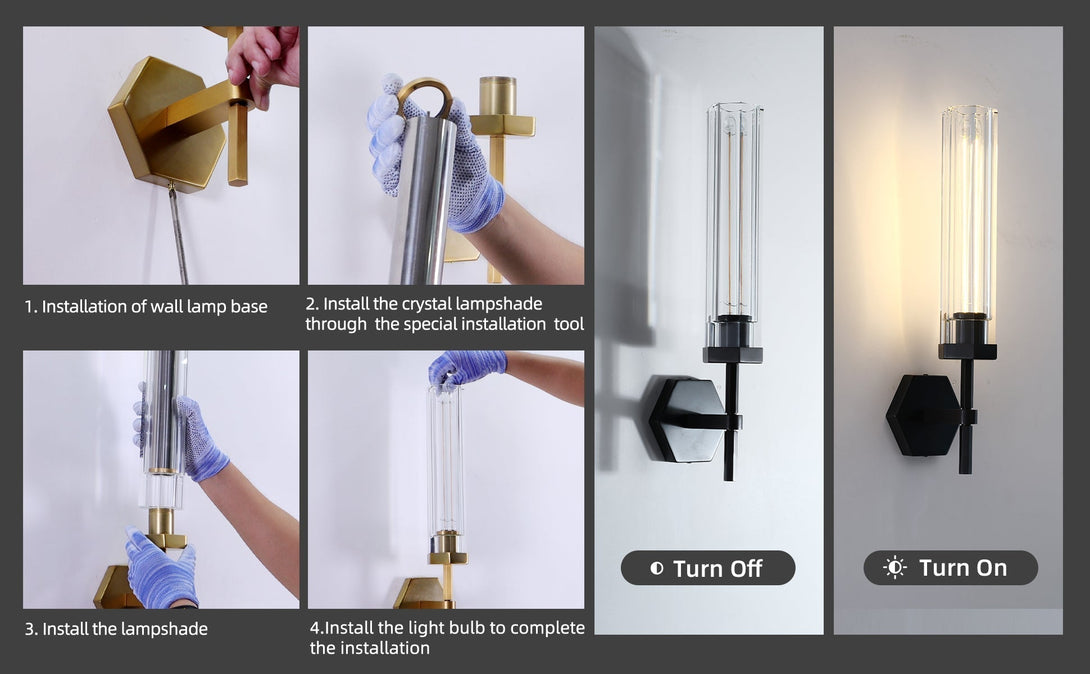 1. Installation of wall lamp base

2. Install the crystal lampshade through the special installation tool

3. Install the lampshade

4.Install the light bulb to complete the installation

Turn Off

Turn On